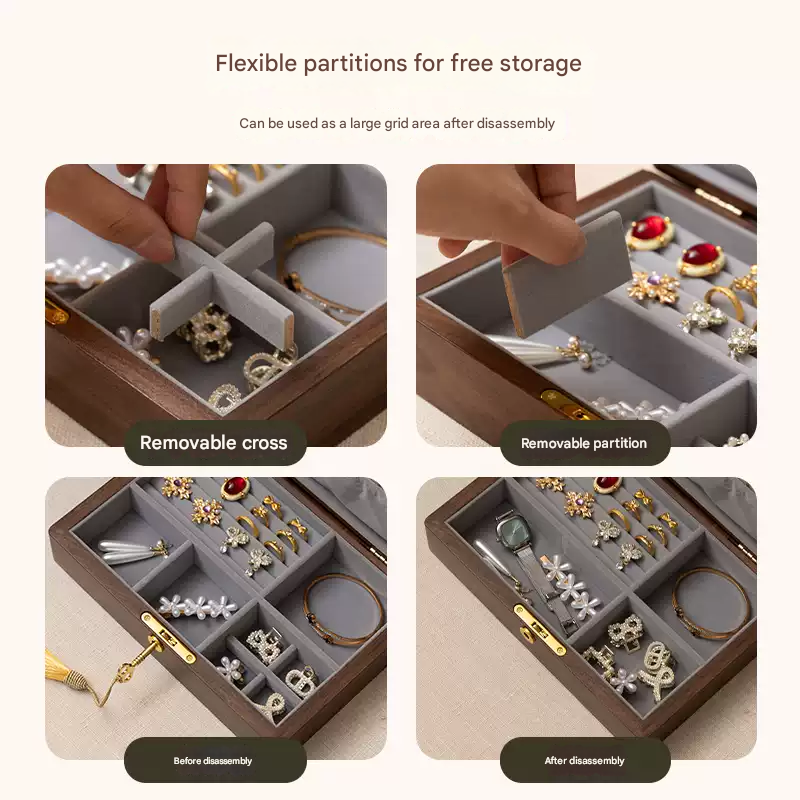 Flexible partitions for free storage

Can be used as a large grid area after disassembly

Removable cross

Removable partition

Before disassembly

After disassembly